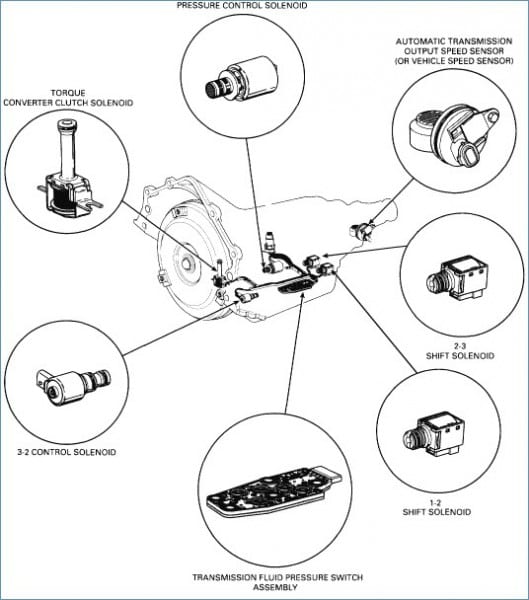 PRESSURE CONTROL SOLENOID

AUTOMATIC TRANSMISSION OUTPUT SPEED SENSOR (OR VEHICLE SPEED SENSOR)

TORQUE CONVERTER CLUTCH SOLENOID

2-3 SHIFT SOLENOID

3-2 CONTROL SOLENOID

1-2 SHIFT SOLENOID

TRANSMISSION FLUID PRESSURE SWITCH ASSEMBLY