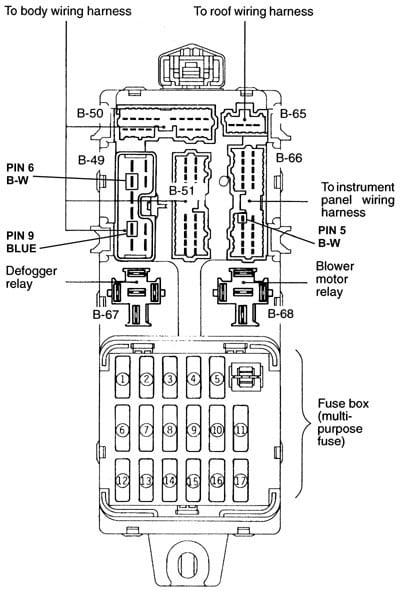 To body wiring harness

To roof wiring harness

B-50

B-65

B-49

B-66

PIN 6
B-W

B-51

To instrument panel wiring harness

PIN 9
BLUE

PIN 5
B-W

Defogger relay

Blower motor relay

B-67

B-68

1 2 3 4 5

6 7 8 9 10 11

12 13 14 15 16 17

Fuse box (multi-purpose fuse)