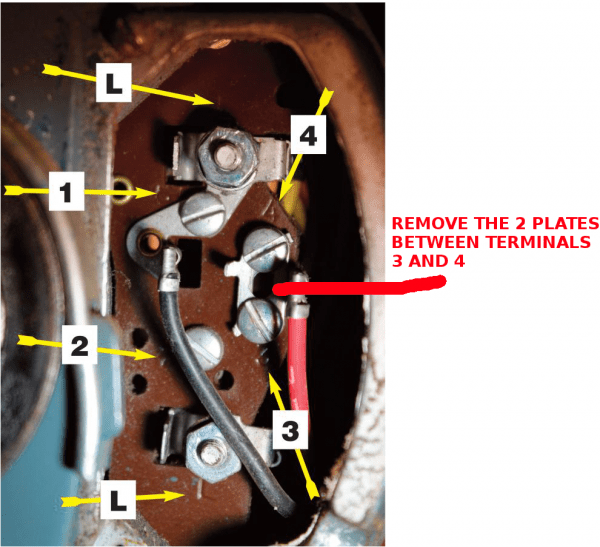 L

4

1

REMOVE THE 2 PLATES BETWEEN TERMINALS 3 AND 4

2

3

L