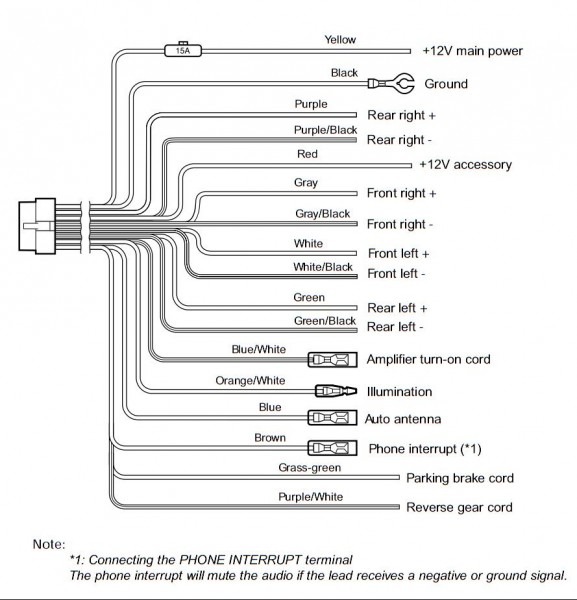 15A

Yellow
+12V main power

Black
Ground

Purple
Rear right +

Purple/Black
Rear right -

Red
+12V accessory

Gray
Front right +

Gray/Black
Front right -

White
Front left +

White/Black
Front left -

Green
Rear left +

Green/Black
Rear left -

Blue/White
Amplifier turn-on cord

Orange/White
Illumination

Blue
Auto antenna

Brown
Phone interrupt (*1)

Grass-green
Parking brake cord

Purple/White
Reverse gear cord

Note:
*1: Connecting the PHONE INTERRUPT terminal
The phone interrupt will mute the audio if the lead receives a negative or ground signal.