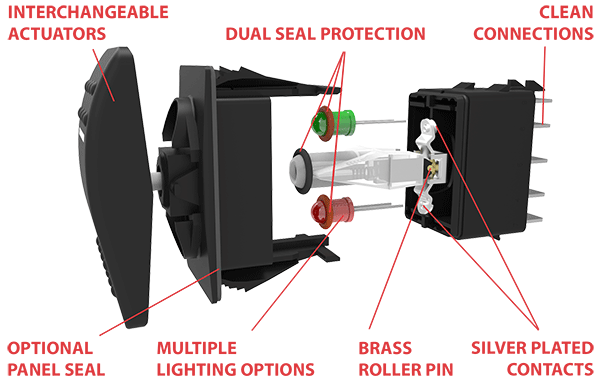 INTERCHANGEABLE ACTUATORS

DUAL SEAL PROTECTION

CLEAN CONNECTIONS

OPTIONAL PANEL SEAL

MULTIPLE LIGHTING OPTIONS

BRASS ROLLER PIN

SILVER PLATED CONTACTS