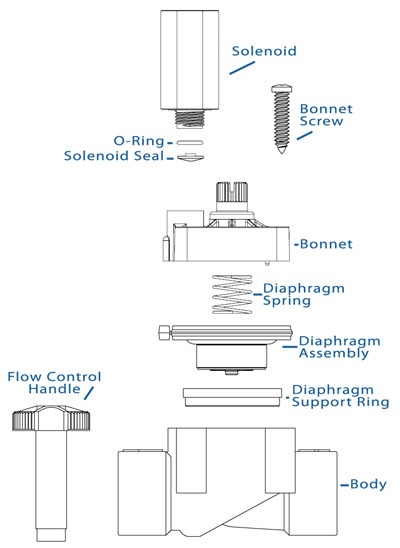 Solenoid

Bonnet Screw

O-Ring

Solenoid Seal

Bonnet

Diaphragm Spring

Diaphragm Assembly

Flow Control Handle

Diaphragm Support Ring

Body