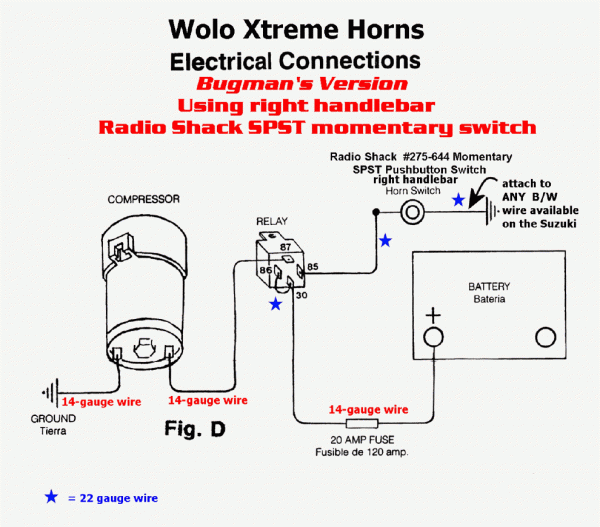 Wolo Xtreme Horns
Electrical Connections
Bugman's Version
Using right handlebar
Radio Shack SPST momentary switch

Radio Shack #275-644 Momentary
SPST Pushbutton Switch
right handlebar
Horn Switch

attach to
ANY B/W
wire available
on the Suzuki

COMPRESSOR

RELAY

87
86
85
30

BATTERY
Bateria

+

14-gauge wire
14-gauge wire
14-gauge wire

GROUND
Tierra

Fig. D

20 AMP FUSE
Fusible de 120 amp.

★ = 22 gauge wire