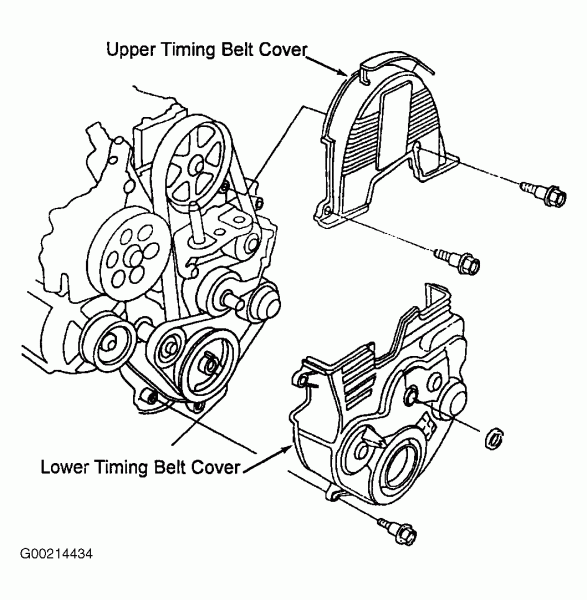 Upper Timing Belt Cover

Lower Timing Belt Cover

G00214434