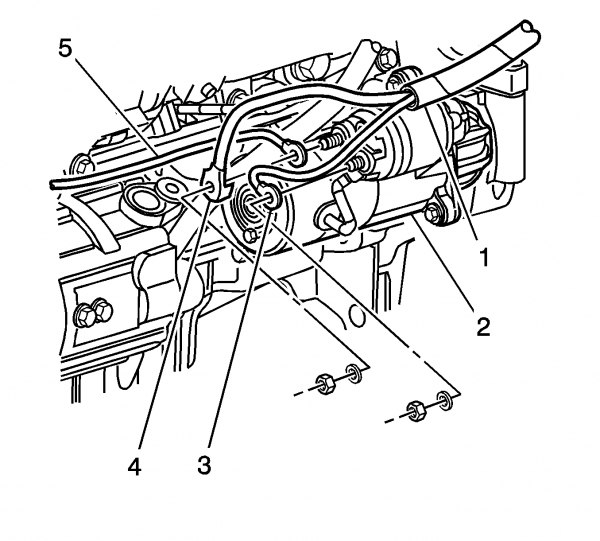 5
1
2
4
3