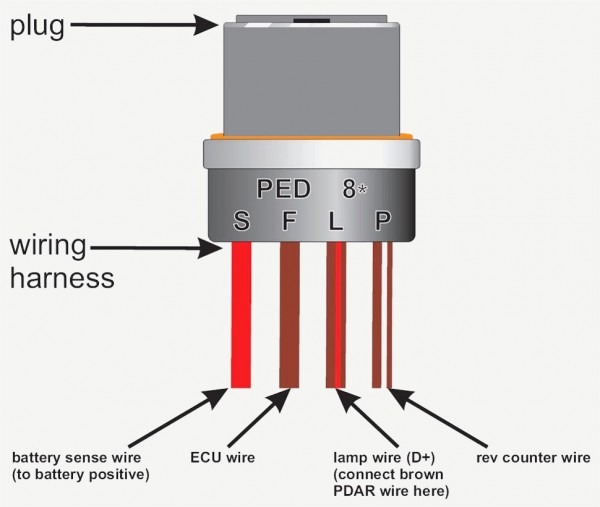 plug

PED 8*

S F L P

wiring harness

battery sense wire (to battery positive)

ECU wire

lamp wire (D+) (connect brown PDAR wire here)

rev counter wire